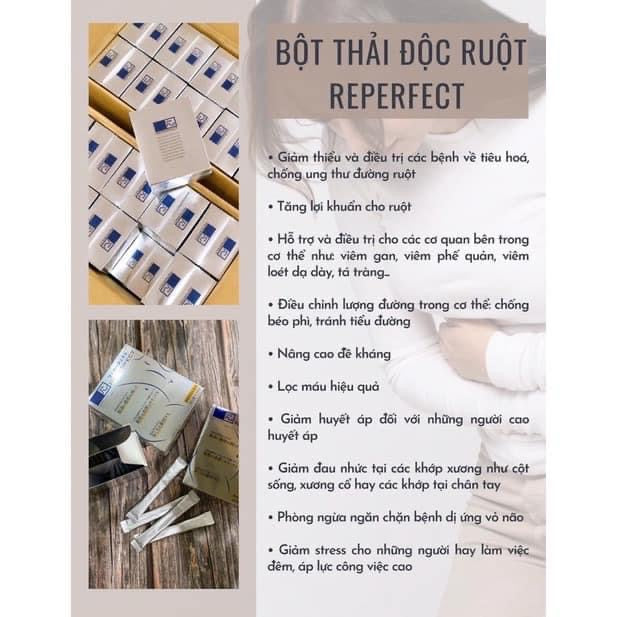 BỘT THẢI ĐỘC RUỘT REPERFECT

• Giảm thiểu và điều trị các bệnh về tiêu hoá, chống ung thư đường ruột

• Tăng lợi khuẩn cho ruột

• Hỗ trợ và điều trị cho các cơ quan bên trong cơ thể như: viêm gan, viêm phế quản, viêm loét dạ dày, tá tràng...

• Điều chỉnh lượng đường trong cơ thể: chống béo phì, tránh tiểu đường

• Nâng cao đề kháng

• Lọc máu hiệu quả

• Giảm huyết áp đối với những người cao huyết áp

• Giảm đau nhức tại các khớp xương như cột sống, xương cổ hay các khớp tại chân tay

• Phòng ngừa ngăn chặn bệnh dị ứng vỏ não

• Giảm stress cho những người hay làm việc đêm, áp lực công việc cao