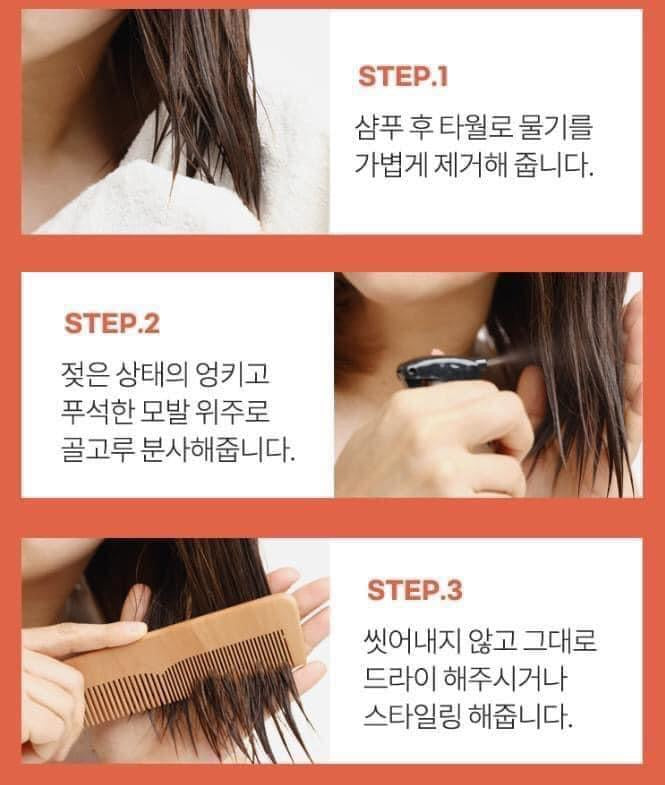 STEP.1

샴푸 후 타월로 물기를 가볍게 제거해 줍니다.

STEP.2

젖은 상태의 엉키고 푸석한 모발 위주로 골고루 분사해줍니다.

STEP.3

씻어내지 않고 그대로 드라이 해주시거나 스타일링 해줍니다.