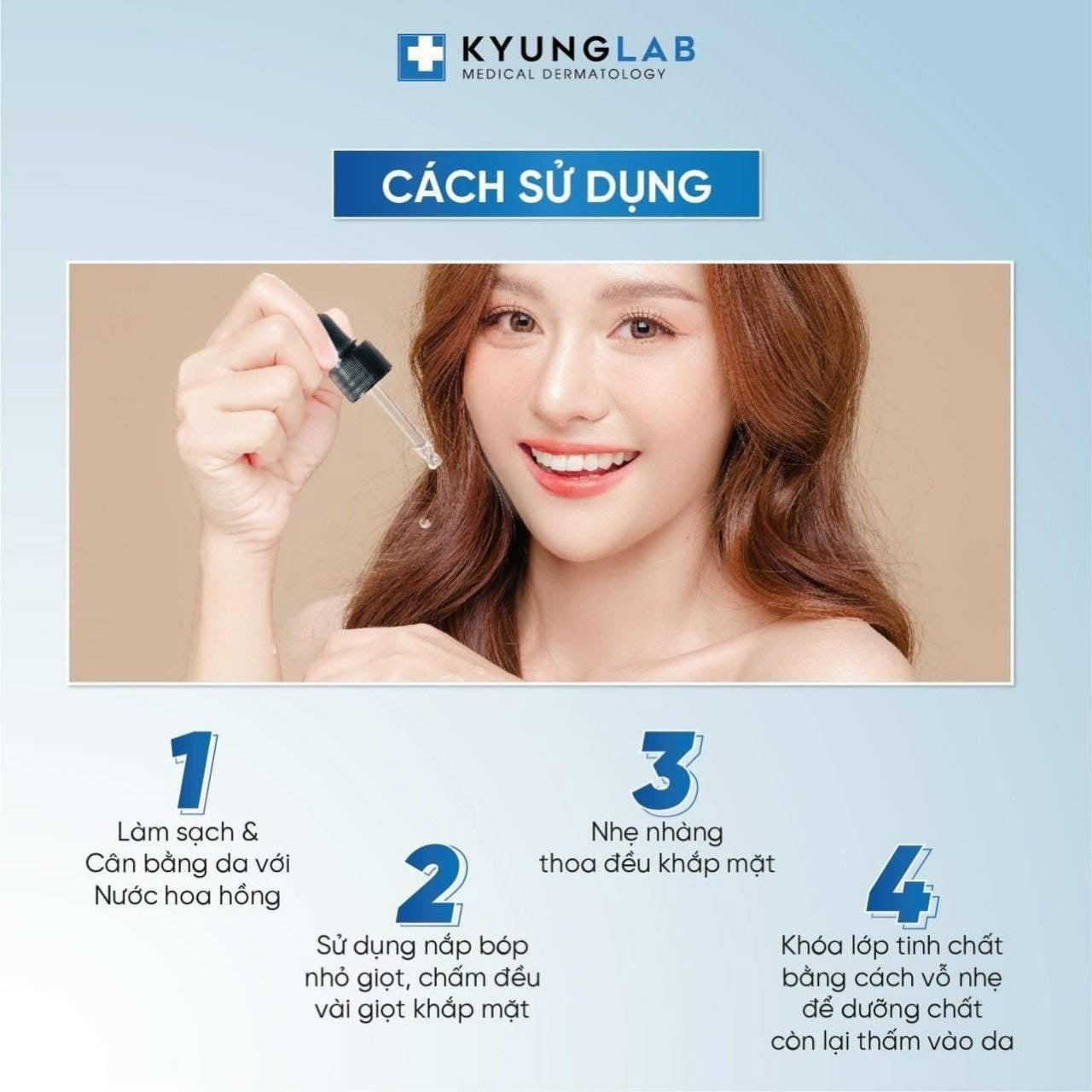 KYUNGLAB
MEDICAL DERMATOLOGY

CÁCH SỬ DỤNG

1
Làm sạch & Cân bằng da với Nước hoa hồng

2
Sử dụng nắp bóp nhỏ giọt, chấm đều vài giọt khắp mặt

3
Nhẹ nhàng thoa đều khắp mặt

4
Khóa lớp tinh chất bằng cách vỗ nhẹ để dưỡng chất còn lại thấm vào da